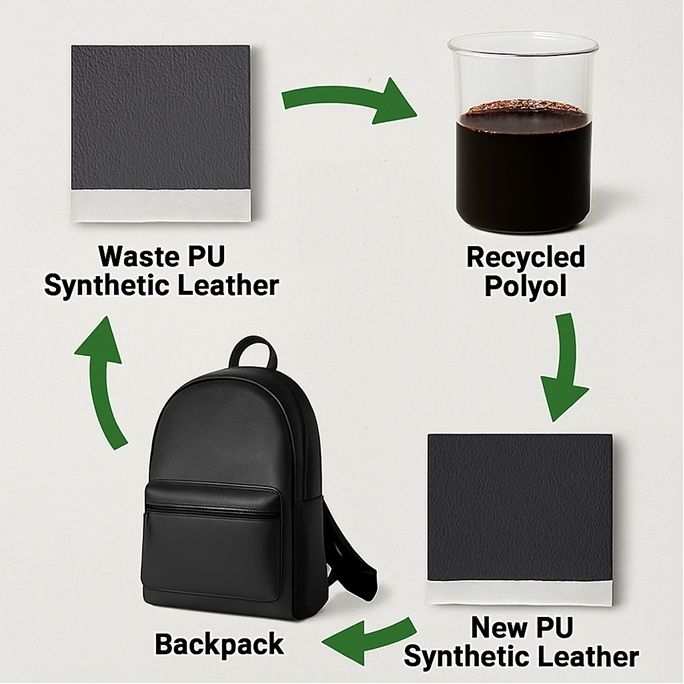 Waste PU
Synthetic Leather

Recycled
Polyol

New PU
Synthetic Leather

Backpack